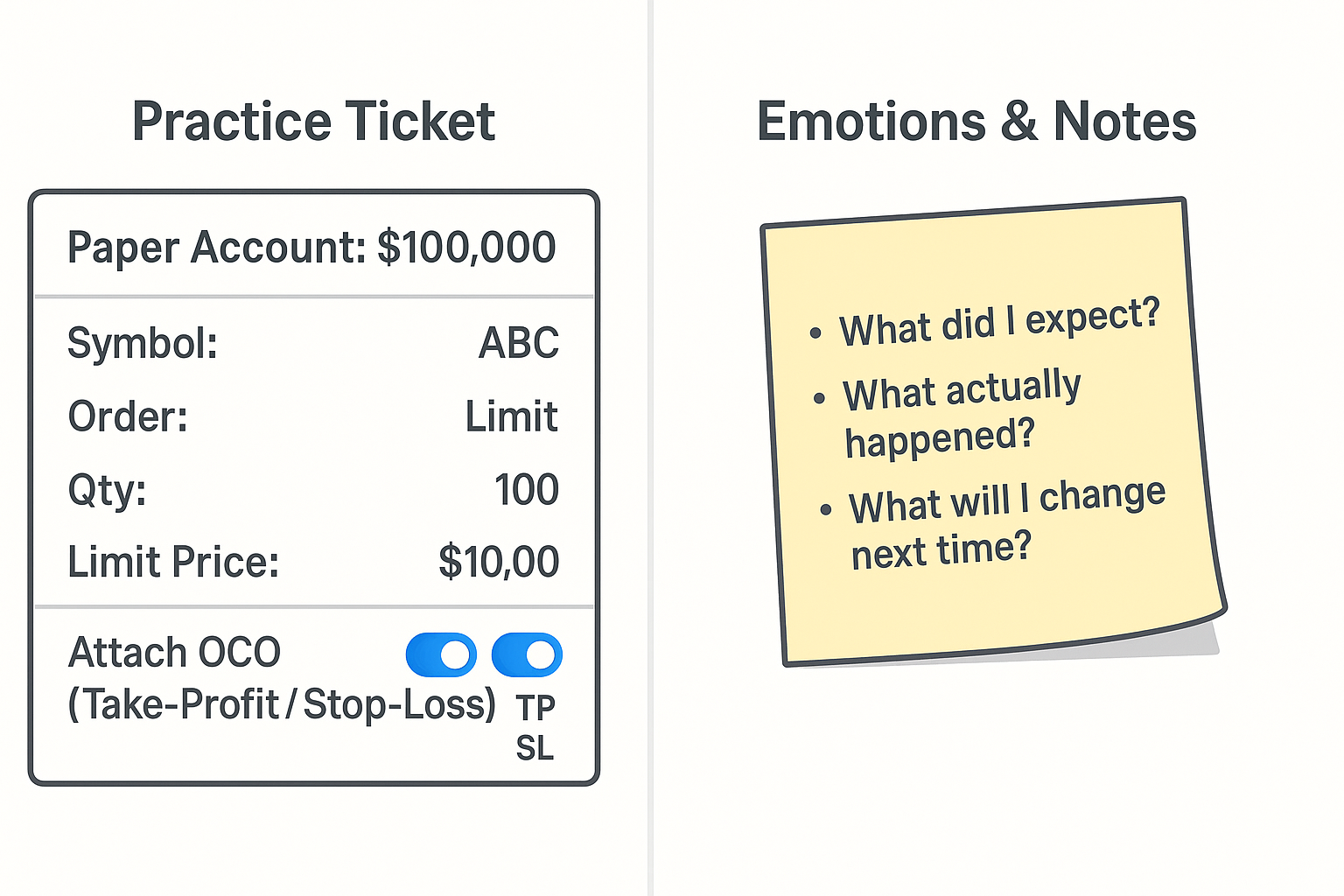 Practice Ticket

Paper Account: $100,000

Symbol: ABC

Order: Limit

Qty: 100

Limit Price: $10,00

Attach OCO (Take-Profit / Stop-Loss) TP SL

Emotions & Notes

• What did I expect?
• What actually happened?
• What will I change next time?